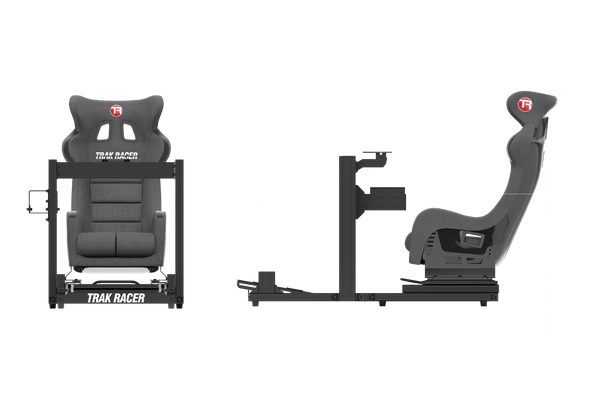 TR
TRAK RACER
TRAK RACER
TR